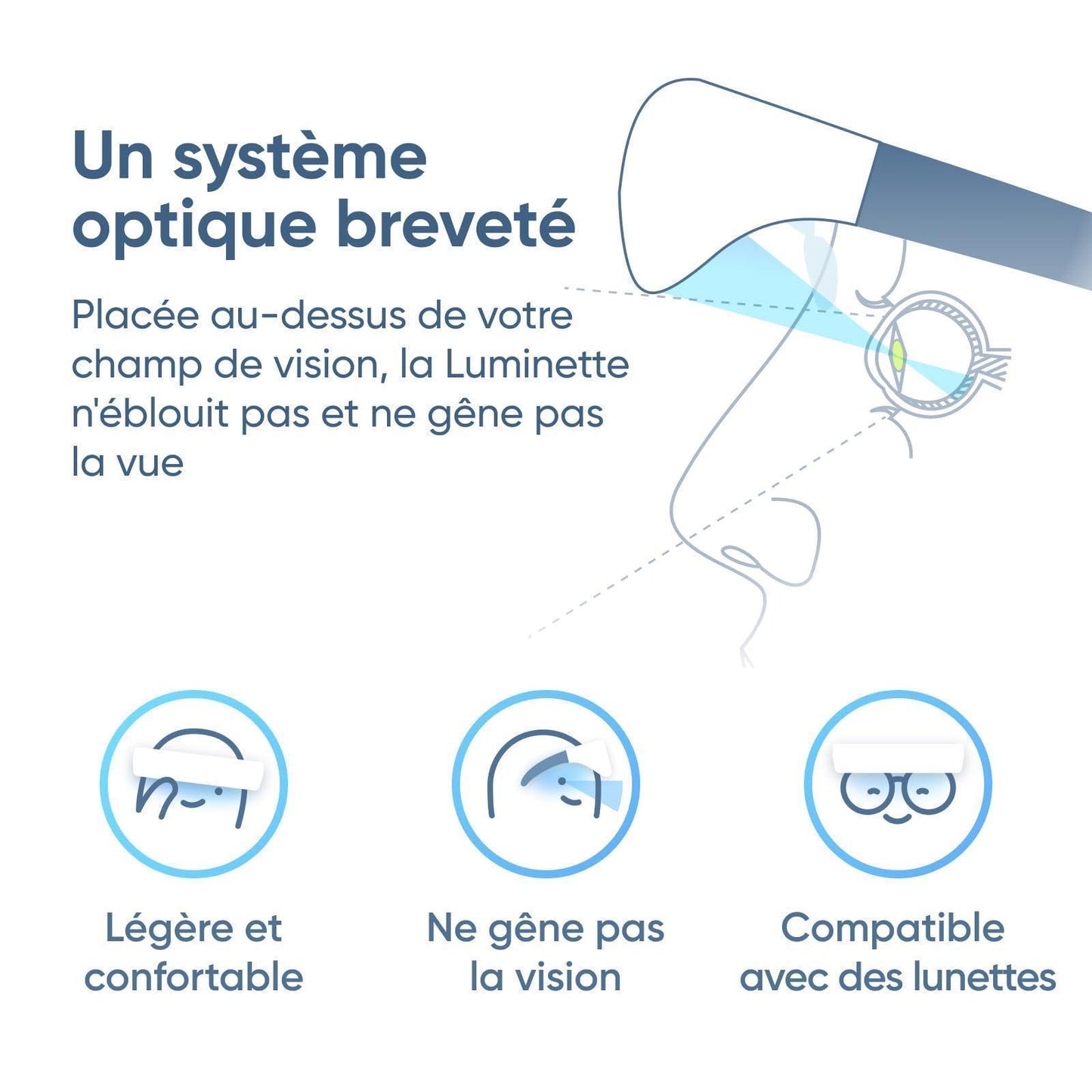 Un système optique breveté

Placée au-dessus de votre champ de vision, la Luminette n'éblouit pas et ne gêne pas la vue

Légère et confortable

Ne gêne pas la vision

Compatible avec des lunettes