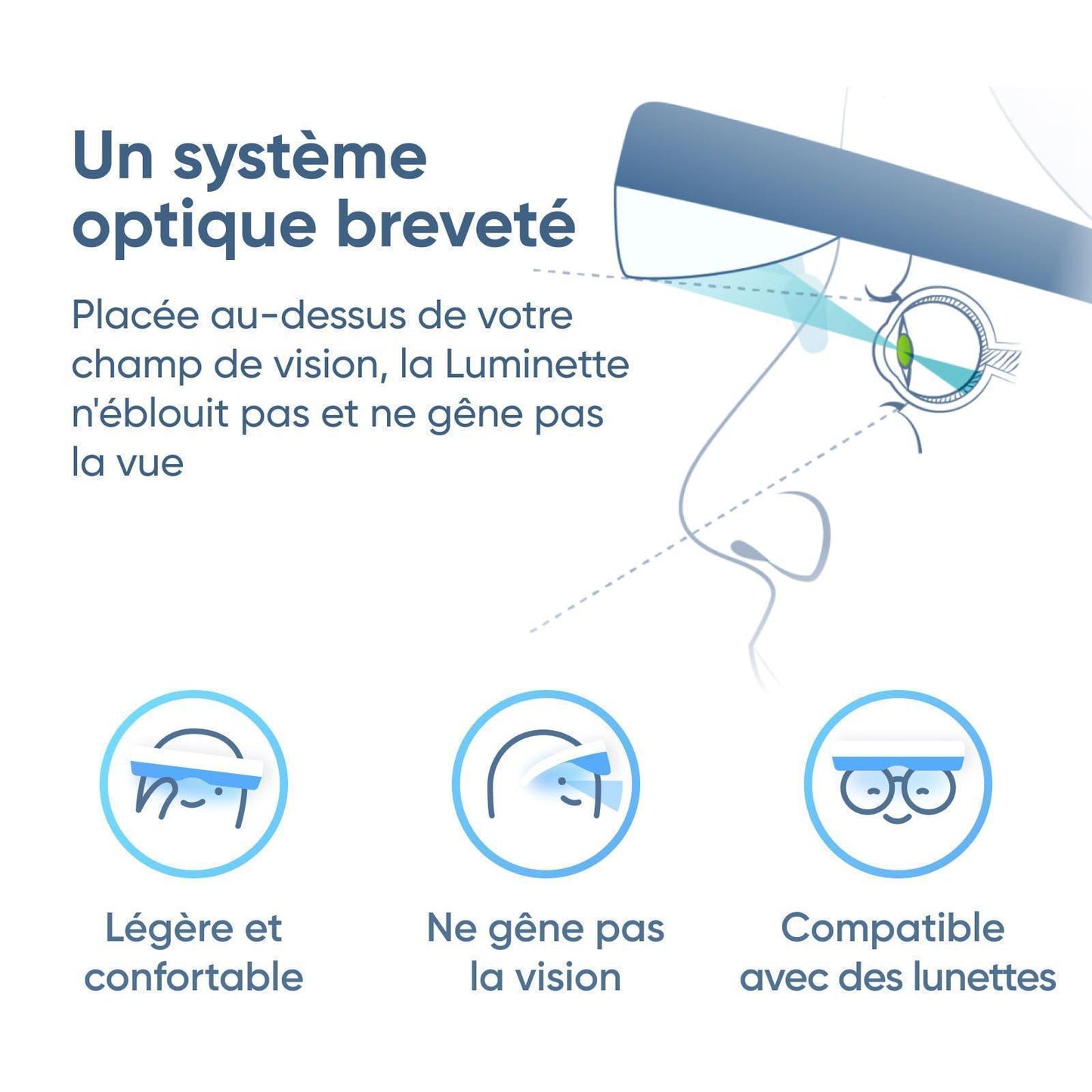 Un système optique breveté

Placée au-dessus de votre champ de vision, la Luminette n'éblouit pas et ne gêne pas la vue

Légère et confortable

Ne gêne pas la vision

Compatible avec des lunettes